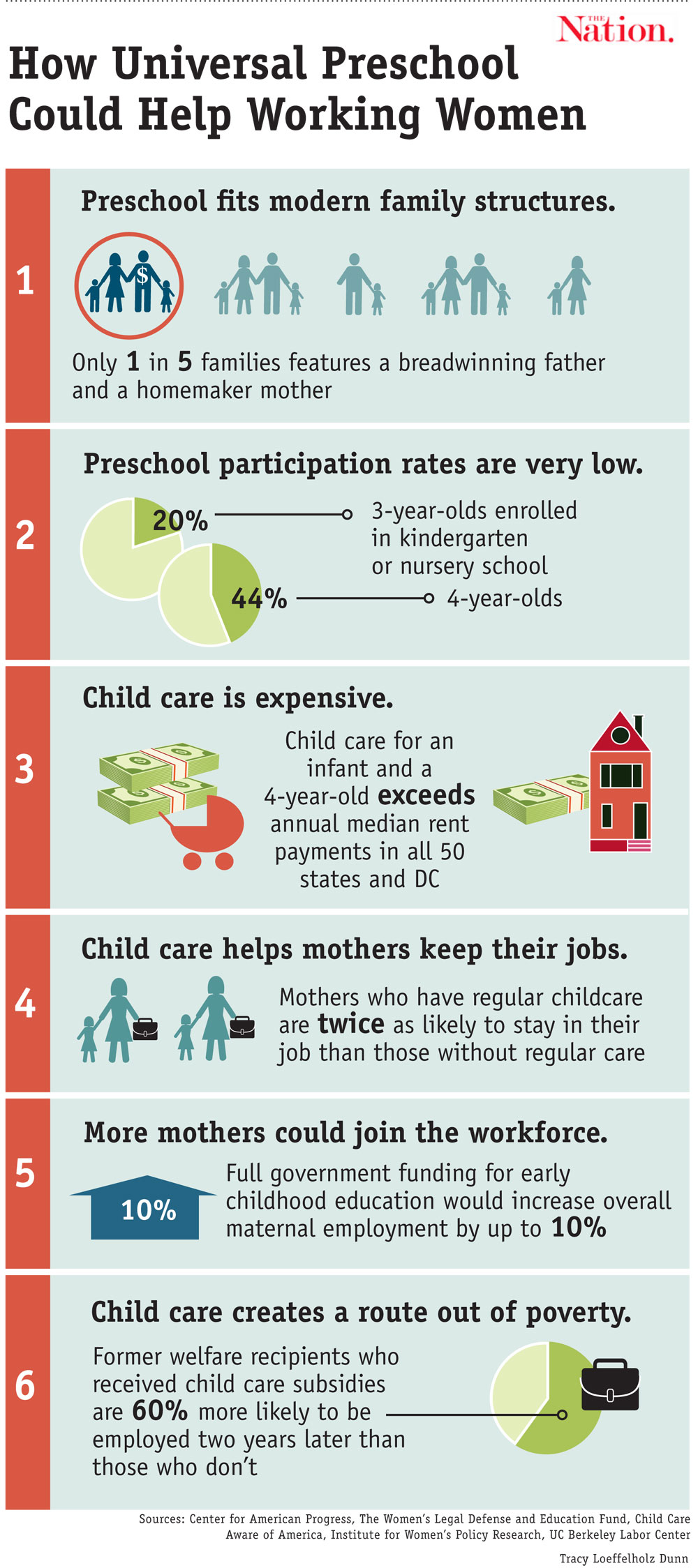 THE Nation.

How Universal Preschool Could Help Working Women

1

Preschool fits modern family structures.

$

Only 1 in 5 families features a breadwinning father and a homemaker mother

2

Preschool participation rates are very low.

20% 3-year-olds enrolled in kindergarten or nursery school

44% 4-year-olds

3

Child care is expensive.

Child care for an infant and a 4-year-old exceeds annual median rent payments in all 50 states and DC

4

Child care helps mothers keep their jobs.

Mothers who have regular childcare are twice as likely to stay in their job than those without regular care

5

More mothers could join the workforce.

10%

Full government funding for early childhood education would increase overall maternal employment by up to 10%

6

Child care creates a route out of poverty.

Former welfare recipients who received child care subsidies are 60% more likely to be employed two years later than those who don't

Sources: Center for American Progress, The Women's Legal Defense and Education Fund, Child Care Aware of America, Institute for Women's Policy Research, UC Berkeley Labor Center

Tracy Loeffelholz Dunn